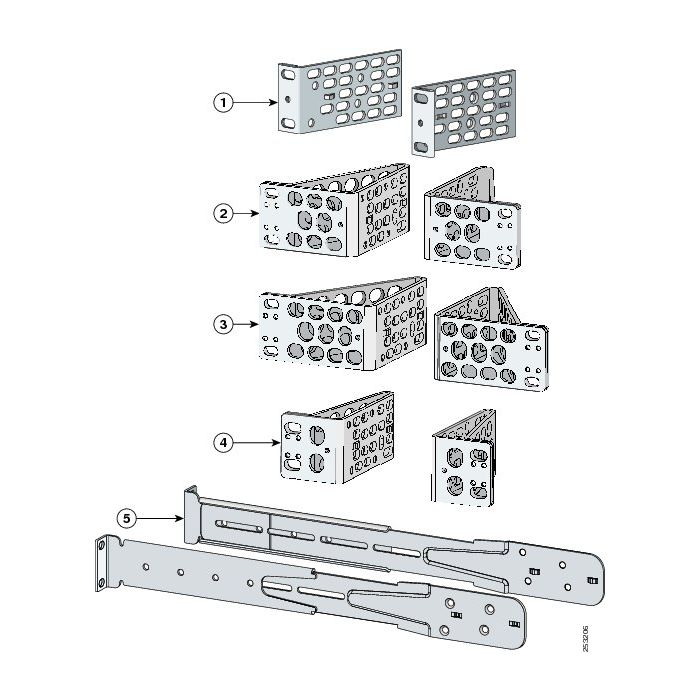 1
2
3
4
5
253206